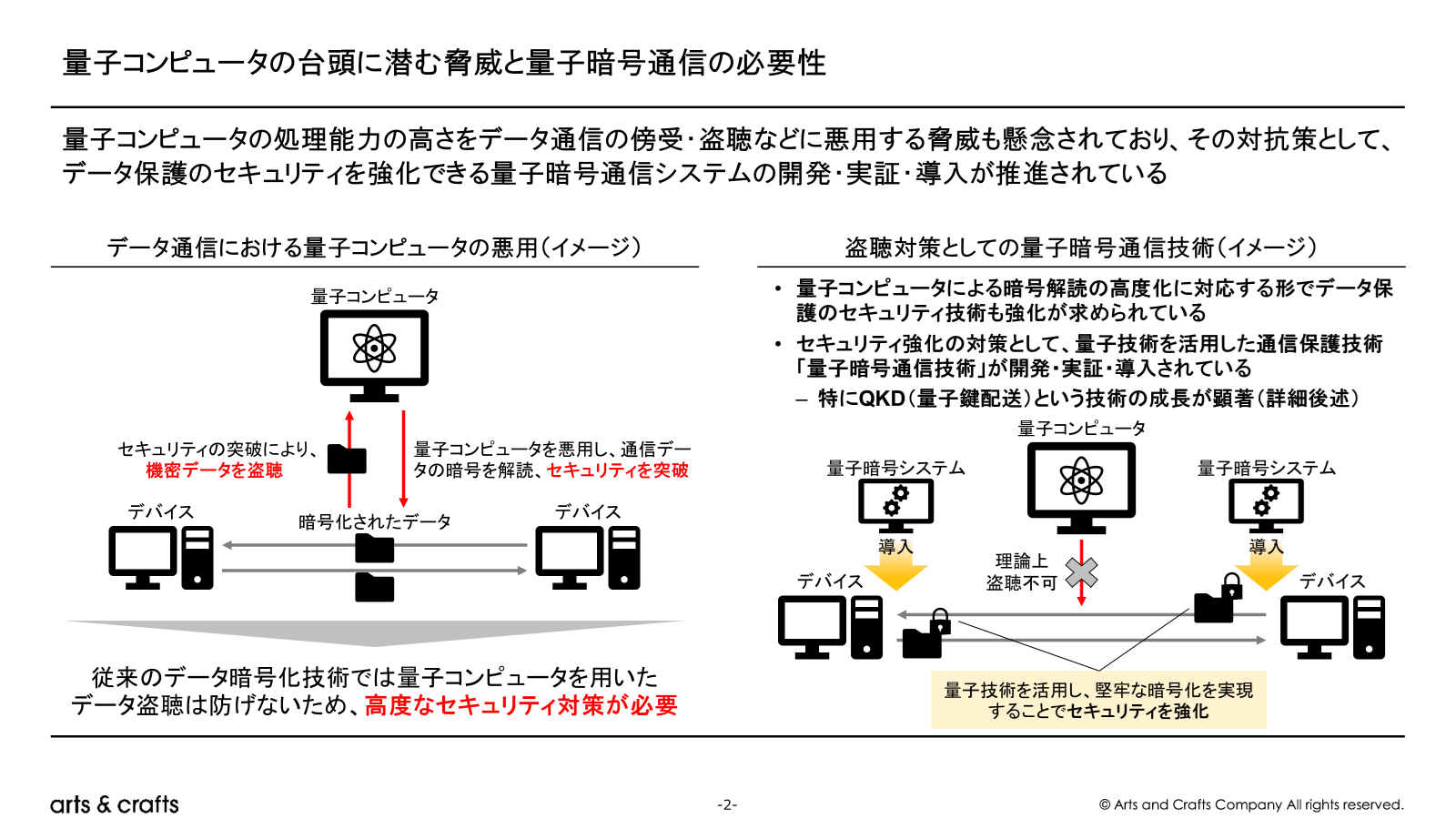 量子コンピュータの台頭に潜む脅威と量子暗号通信の必要性

量子コンピュータの処理能力の高さをデータ通信の傍受・盗聴などに悪用する脅威も懸念されており、その対抗策として、データ保護のセキュリティを強化できる量子暗号通信システムの開発・実証・導入が推進されている

データ通信における量子コンピュータの悪用（イメージ）

量子コンピュータ

セキュリティの突破により、機密データを盗聴

量子コンピュータを悪用し、通信データの暗号を解読、セキュリティを突破

デバイス

暗号化されたデータ

デバイス

従来のデータ暗号化技術では量子コンピュータを用いたデータ盗聴は防げないため、高度なセキュリティ対策が必要

盗聴対策としての量子暗号通信技術（イメージ）

• 量子コンピュータによる暗号解読の高度化に対応する形でデータ保護のセキュリティ技術も強化が求められている
• セキュリティ強化の対策として、量子技術を活用した通信保護技術「量子暗号通信技術」が開発・実証・導入されている
– 特にQKD（量子鍵配送）という技術の成長が顕著（詳細後述）

量子コンピュータ

量子暗号システム

量子暗号システム

導入

導入

理論上盗聴不可

デバイス

デバイス

量子技術を活用し、堅牢な暗号化を実現することでセキュリティを強化

arts & crafts

-2-

© Arts and Crafts Company All rights reserved.